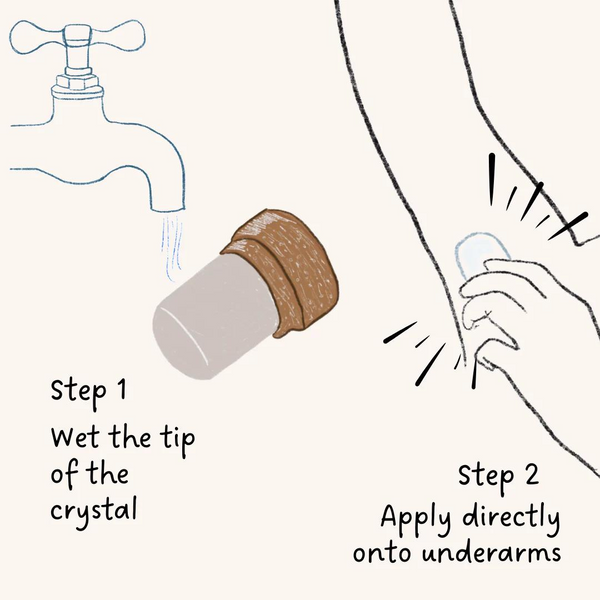 Step 1
Wet the tip of the crystal

Step 2
Apply directly onto underarms